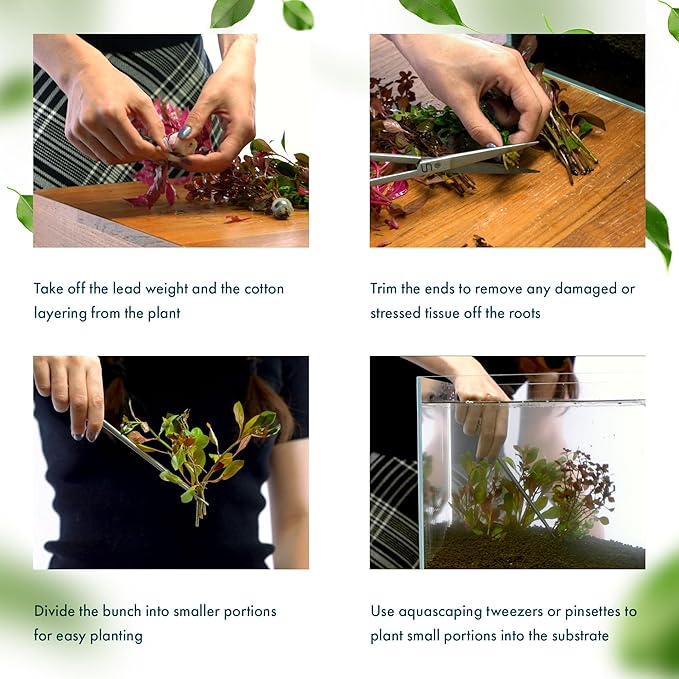 Take off the lead weight and the cotton layering from the plant

Trim the ends to remove any damaged or stressed tissue off the roots

Divide the bunch into smaller portions for easy planting

Use aquascaping tweezers or pinsettes to plant small portions into the substrate