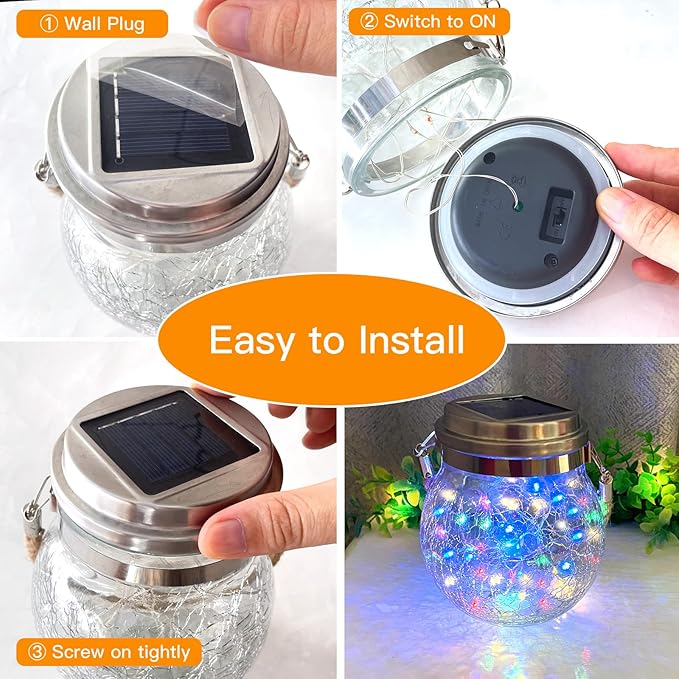 ① Wall Plug

② Switch to ON

Easy to Install

③ Screw on tightly