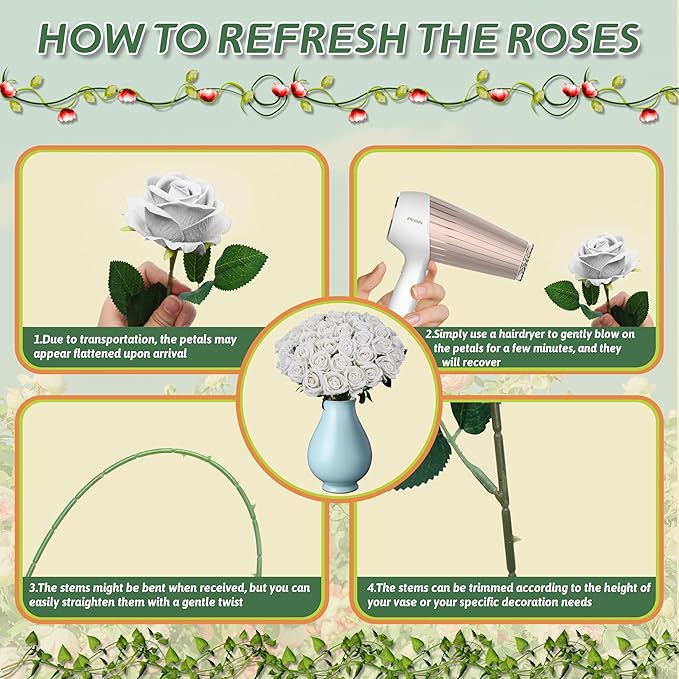 HOW TO REFRESH THE ROSES

1.Due to transportation, the petals may appear flattened upon arrival

2.Simply use a hairdryer to gently blow on the petals for a few minutes, and they will recover

3.The stems might be bent when received, but you can easily straighten them with a gentle twist

4.The stems can be trimmed according to the height of your vase or your specific decoration needs