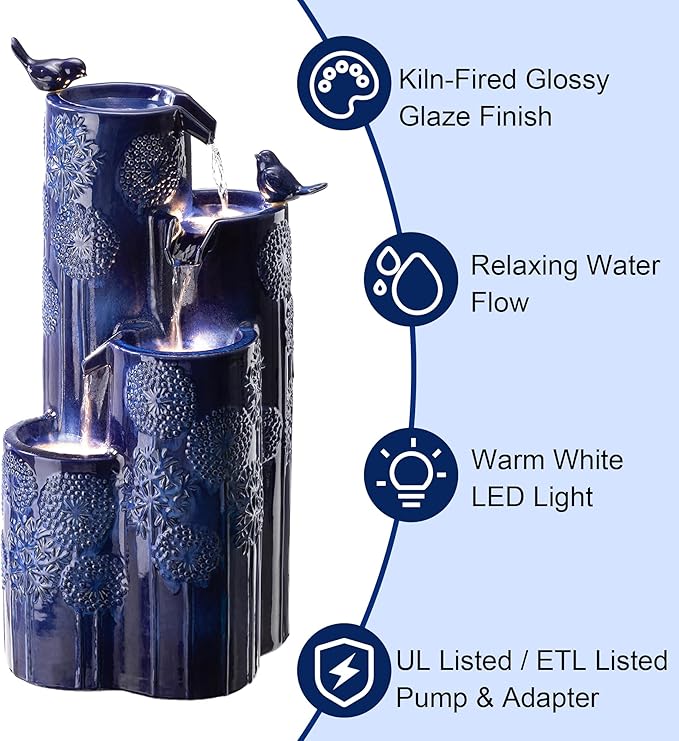 Kiln-Fired Glossy Glaze Finish

Relaxing Water Flow

Warm White LED Light

UL Listed / ETL Listed Pump & Adapter