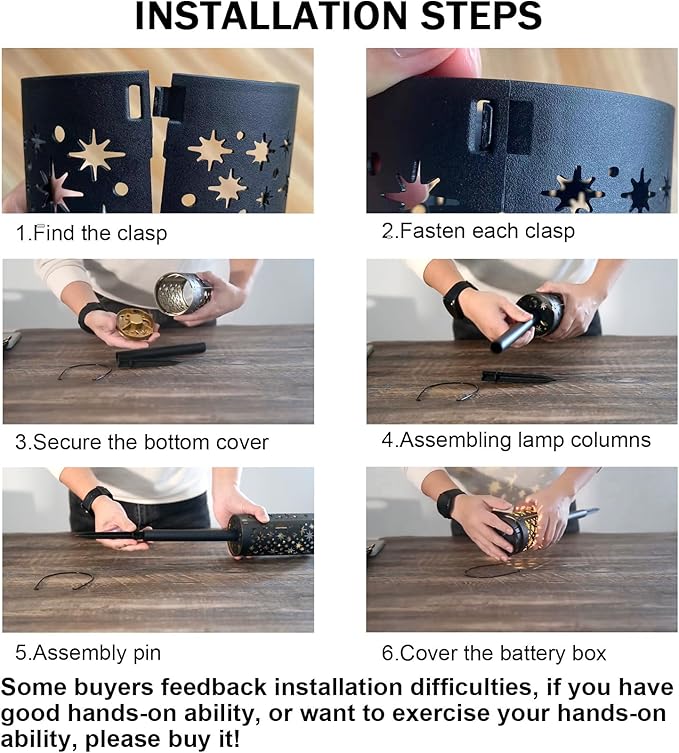 INSTALLATION STEPS

1.Find the clasp

2.Fasten each clasp

3.Secure the bottom cover

4.Assembling lamp columns

5.Assembly pin

6.Cover the battery box

Some buyers feedback installation difficulties, if you have good hands-on ability, or want to exercise your hands-on ability, please buy it!