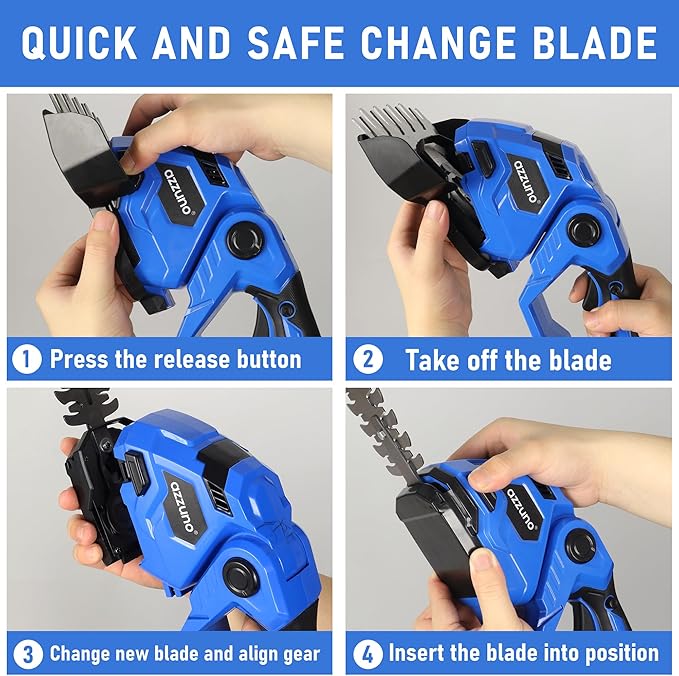 QUICK AND SAFE CHANGE BLADE

azzuno®

1 Press the release button

azzuno®

2 Take off the blade

azzuno®

3 Change new blade and align gear

azzuno®

4 Insert the blade into position