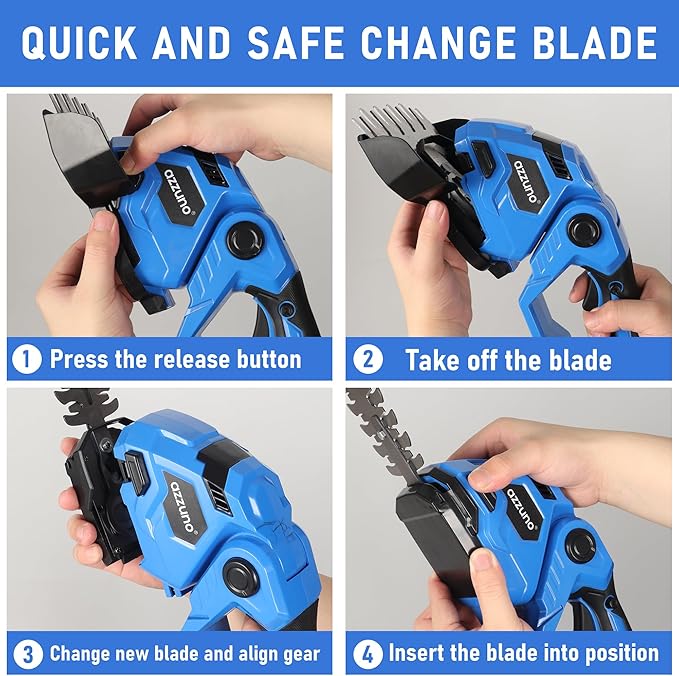 QUICK AND SAFE CHANGE BLADE

azzuno®

1 Press the release button

azzuno®

2 Take off the blade

azzuno®

3 Change new blade and align gear

azzuno®

4 Insert the blade into position