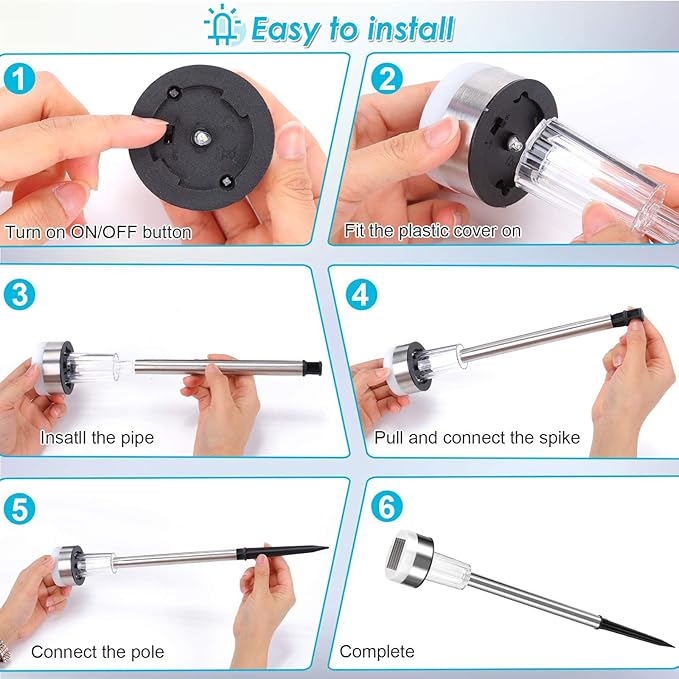 Easy to install

1
Turn on ON/OFF button

2
Fit the plastic cover on

3
Insatll the pipe

4
Pull and connect the spike

5
Connect the pole

6
Complete