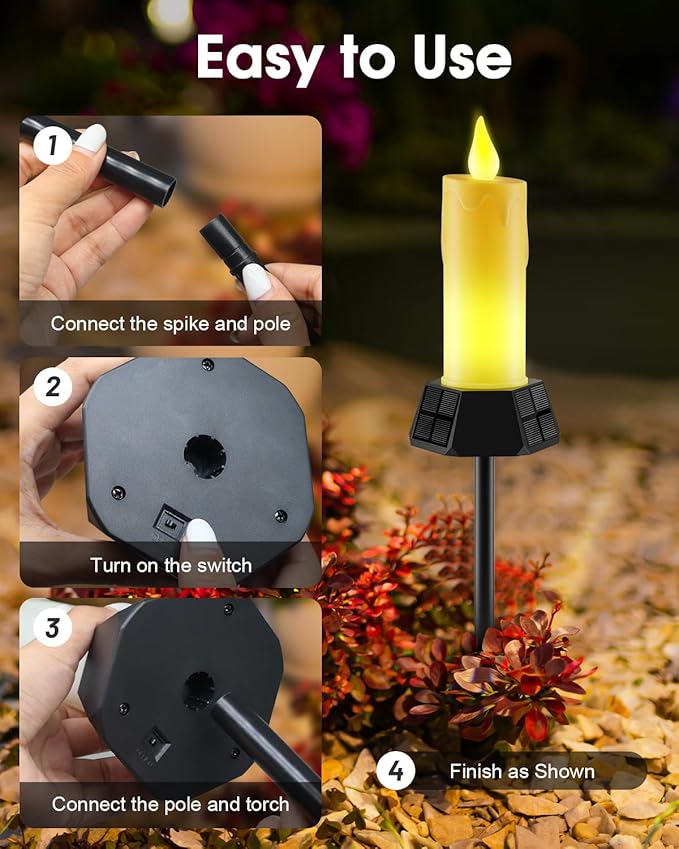 Easy to Use

1
Connect the spike and pole

2
Turn on the switch

3
Connect the pole and torch

4
Finish as Shown