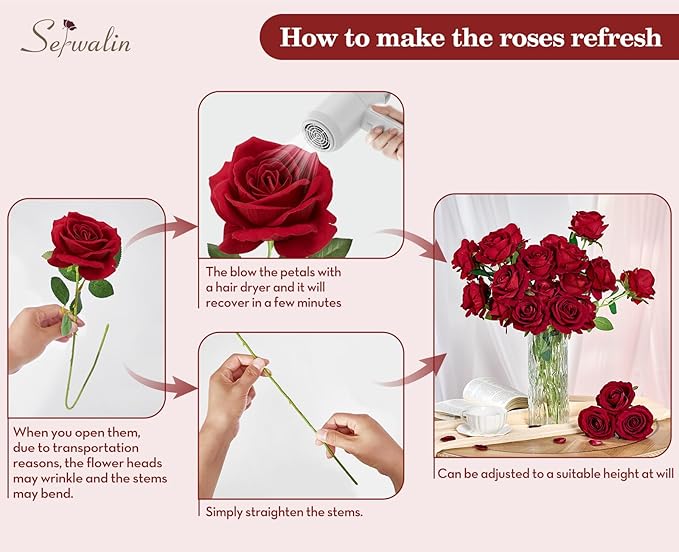 Sefwalin

How to make the roses refresh

When you open them, due to transportation reasons, the flower heads may wrinkle and the stems may bend.

The blow the petals with a hair dryer and it will recover in a few minutes

Simply straighten the stems.

Can be adjusted to a suitable height at will