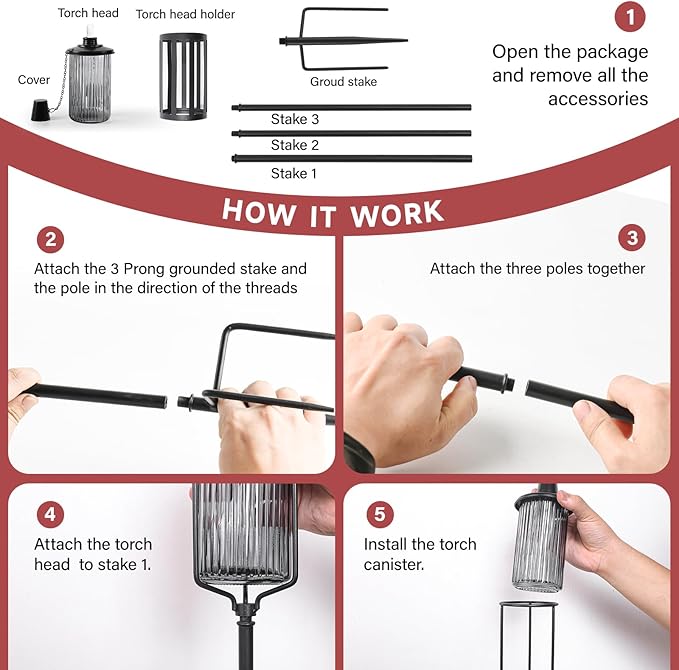 Torch head
Torch head holder
Cover
Groud stake
Stake 3
Stake 2
Stake 1

1
Open the package and remove all the accessories

HOW IT WORK

2
Attach the 3 Prong grounded stake and the pole in the direction of the threads

3
Attach the three poles together

4
Attach the torch head to stake 1.

5
Install the torch canister.