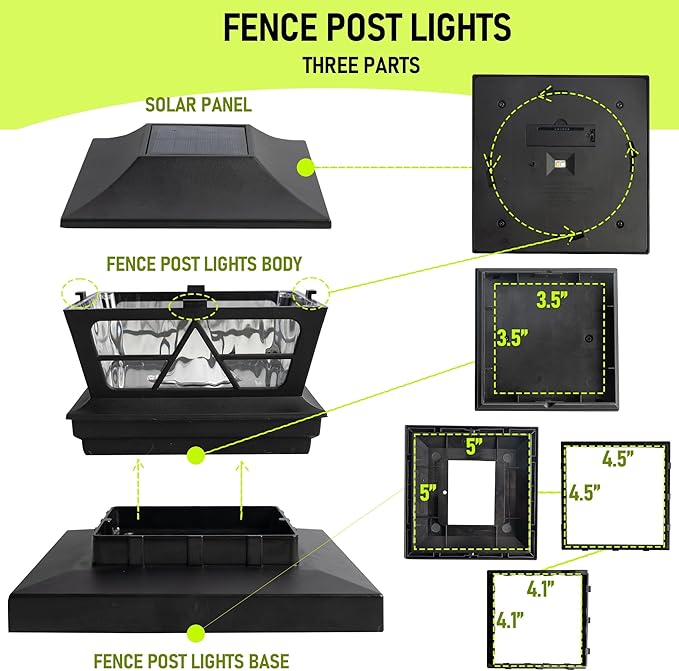 FENCE POST LIGHTS

THREE PARTS

SOLAR PANEL

FENCE POST LIGHTS BODY

3.5"

3.5"

5"

5"

4.5"

4.5"

4.1"

4.1"

FENCE POST LIGHTS BASE