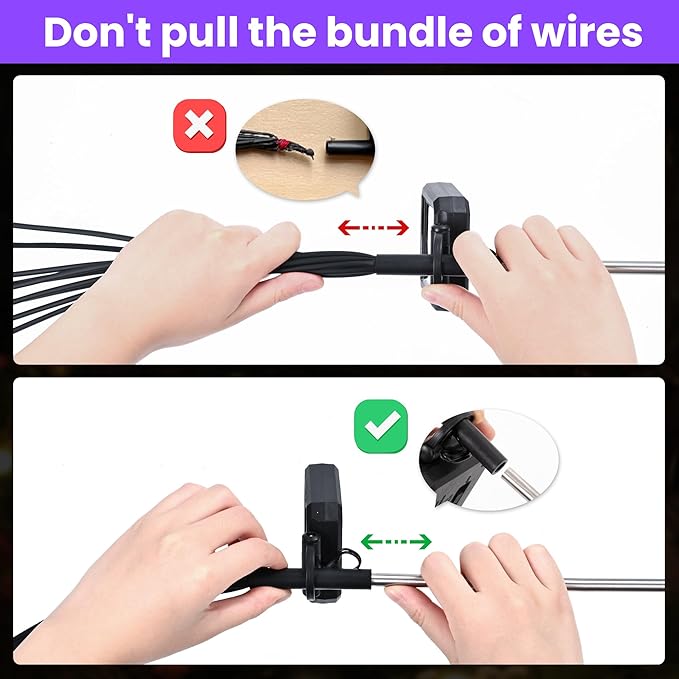 Don't pull the bundle of wires