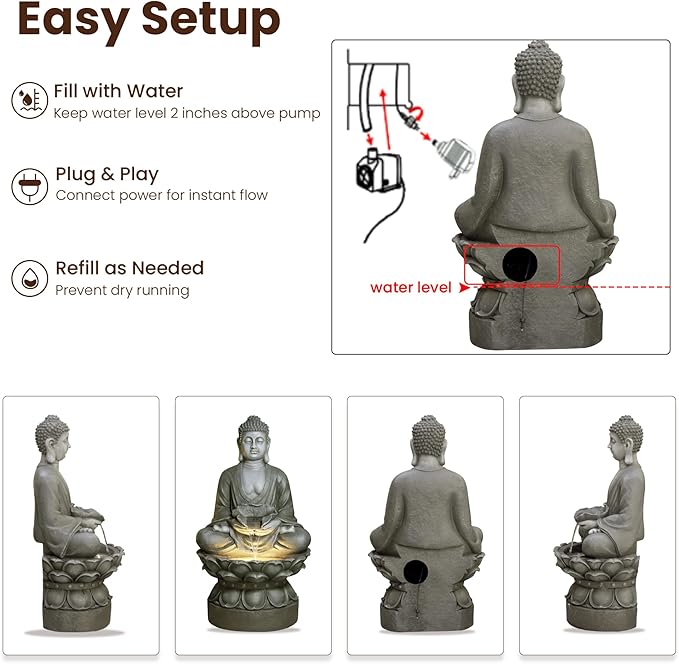 Easy Setup

Fill with Water
Keep water level 2 inches above pump

Plug & Play
Connect power for instant flow

Refill as Needed
Prevent dry running

water level