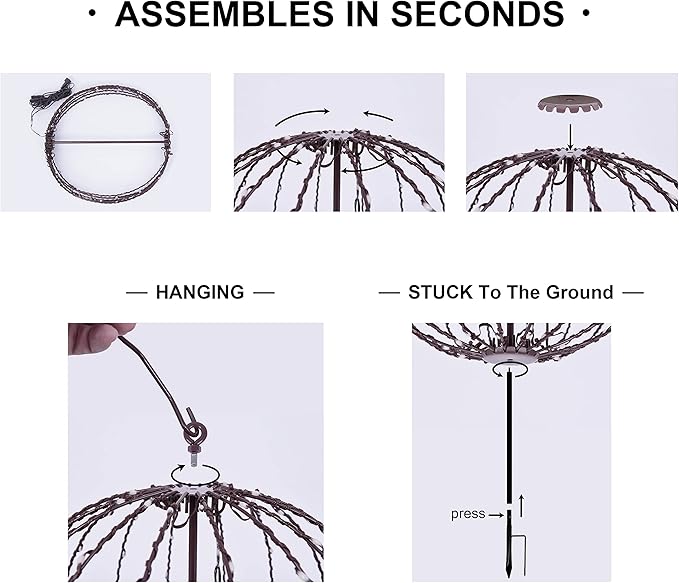 · ASSEMBLES IN SECONDS ·

— HANGING —

— STUCK To The Ground —

press