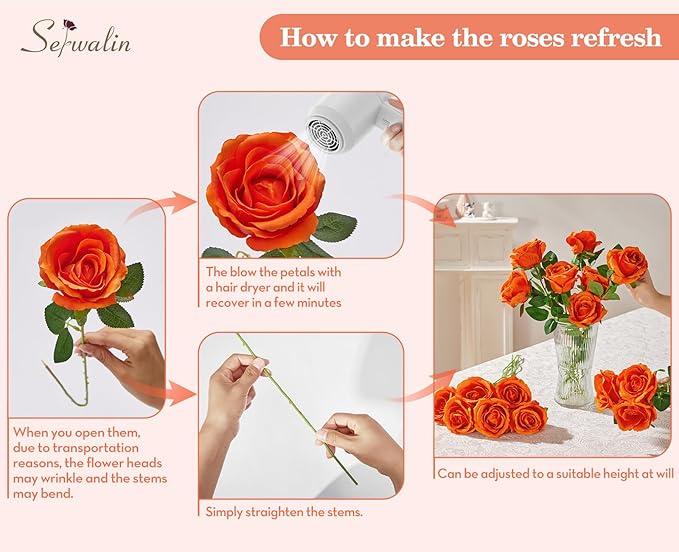 Sefwalin

How to make the roses refresh

When you open them, due to transportation reasons, the flower heads may wrinkle and the stems may bend.

The blow the petals with a hair dryer and it will recover in a few minutes

Simply straighten the stems.

Can be adjusted to a suitable height at will