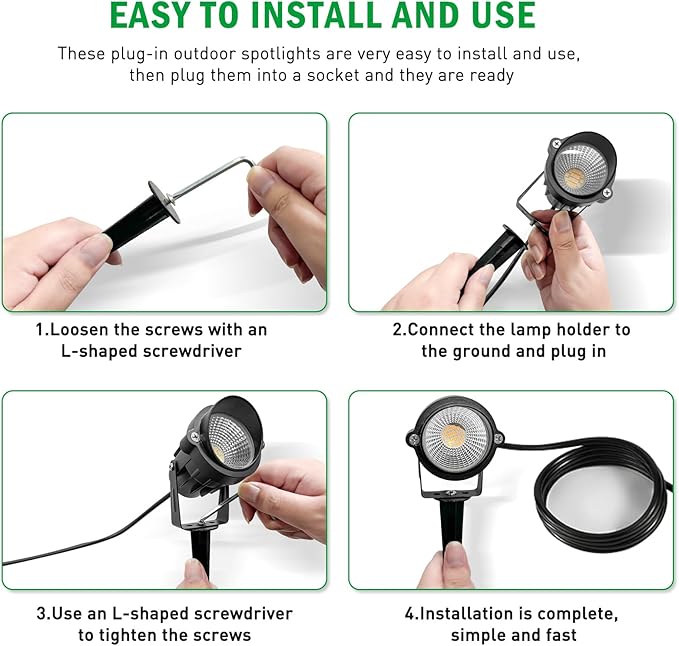 EASY TO INSTALL AND USE

These plug-in outdoor spotlights are very easy to install and use, then plug them into a socket and they are ready

1.Loosen the screws with an L-shaped screwdriver

2.Connect the lamp holder to the ground and plug in

3.Use an L-shaped screwdriver to tighten the screws

4.Installation is complete, simple and fast