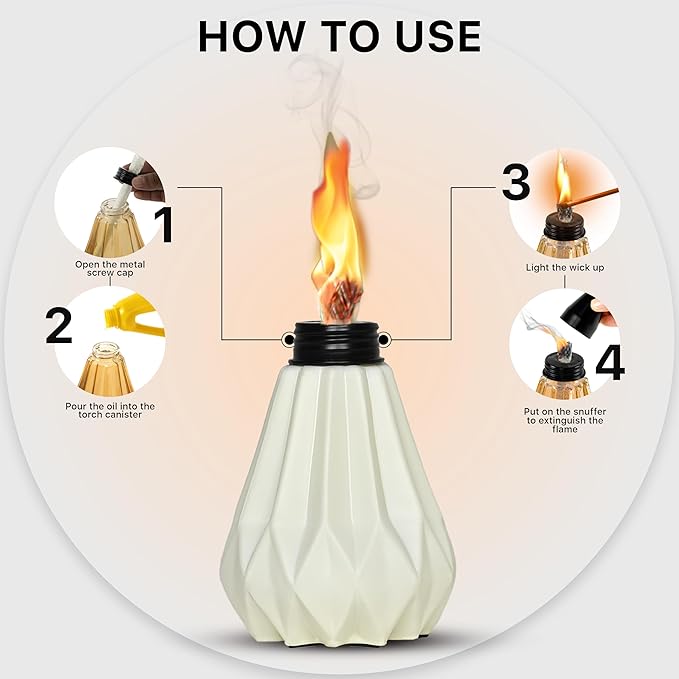 HOW TO USE

1
Open the metal screw cap

2
Pour the oil into the torch canister

3
Light the wick up

4
Put on the snuffer to extinguish the flame