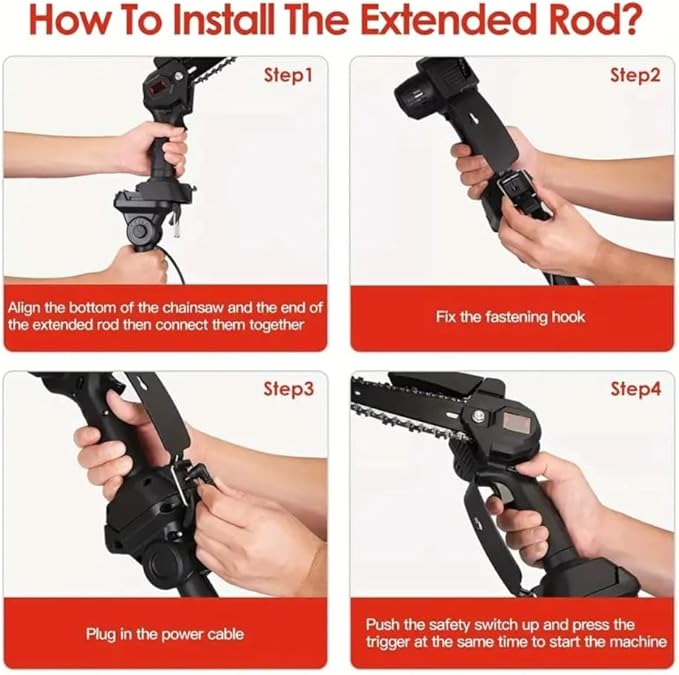 How To Install The Extended Rod?

Step1

Align the bottom of the chainsaw and the end of the extended rod then connect them together

Step2

Fix the fastening hook

Step3

Plug in the power cable

Step4

Push the safety switch up and press the trigger at the same time to start the machine