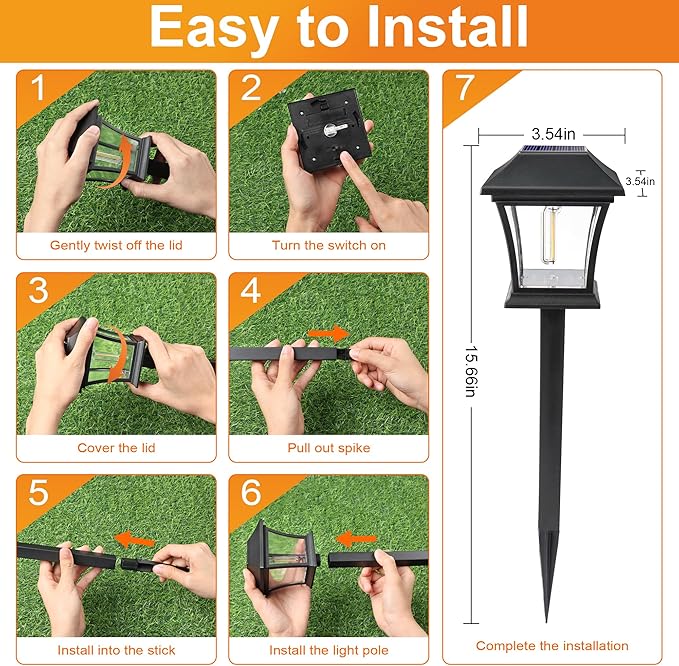 Easy to Install

1

Gently twist off the lid

2

Turn the switch on

3

Cover the lid

4

Pull out spike

5

Install into the stick

6

Install the light pole

7

3.54in

3.54in

15.66in

Complete the installation