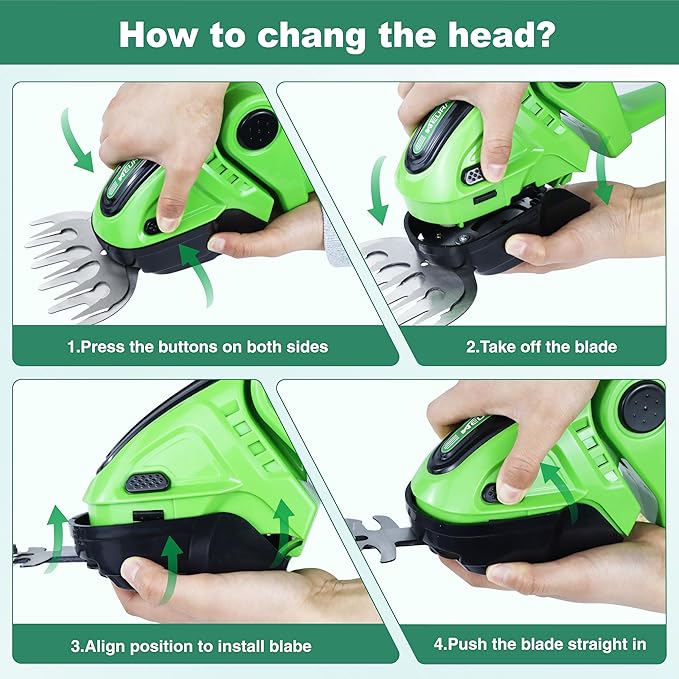 How to chang the head?

1.Press the buttons on both sides

2.Take off the blade

3.Align position to install blabe

4.Push the blade straight in