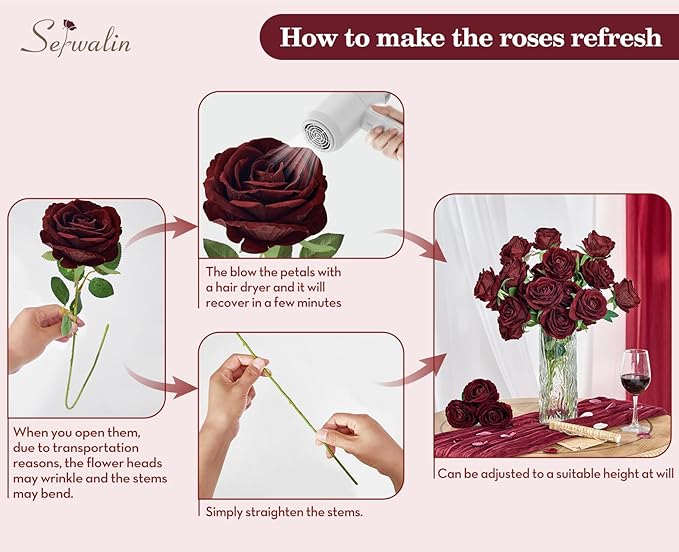 Sefwalin

How to make the roses refresh

When you open them, due to transportation reasons, the flower heads may wrinkle and the stems may bend.

The blow the petals with a hair dryer and it will recover in a few minutes

Simply straighten the stems.

Can be adjusted to a suitable height at will